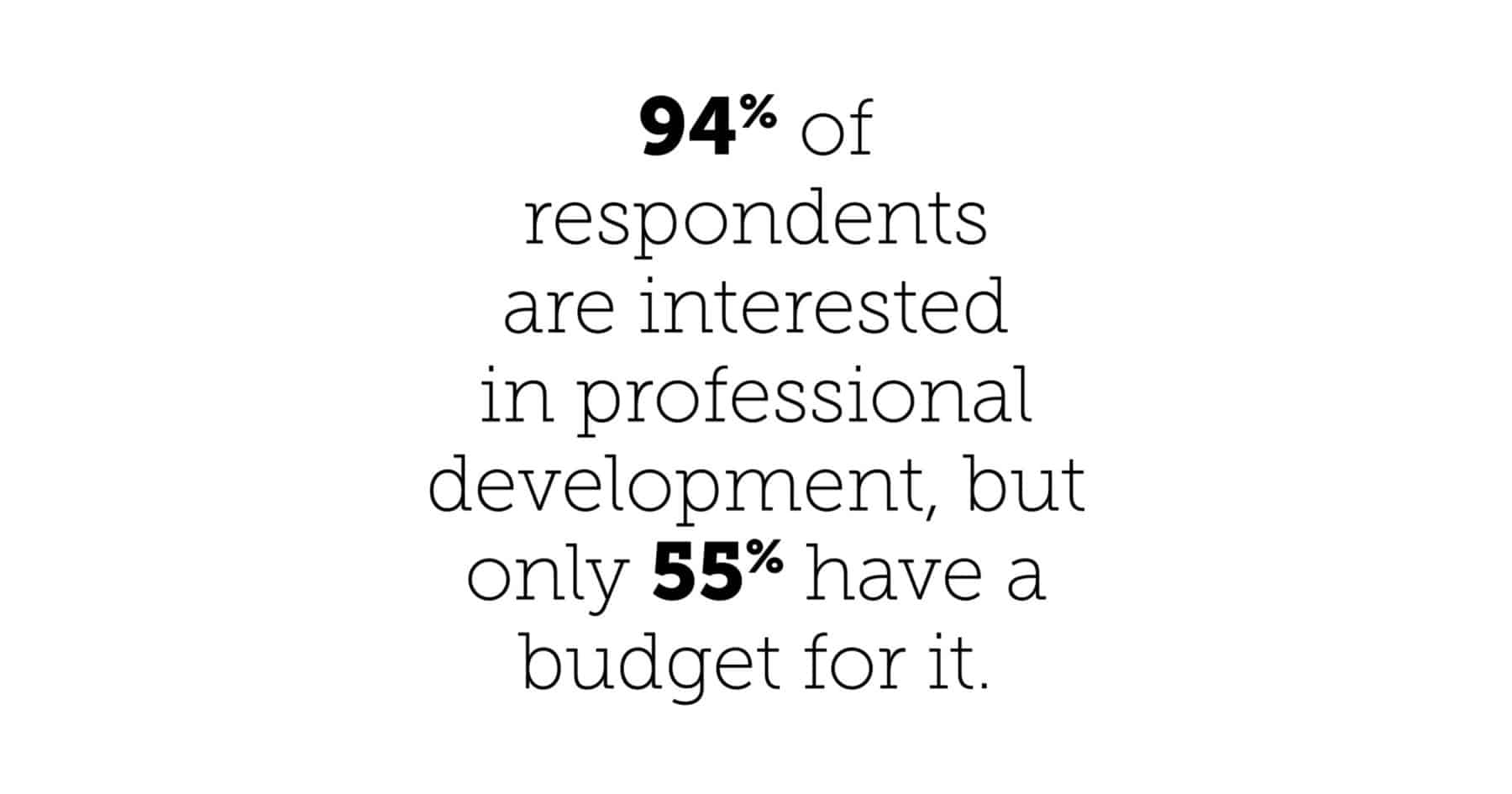 94% of respondents are interested in professional development, but only 55% have a budget for it.